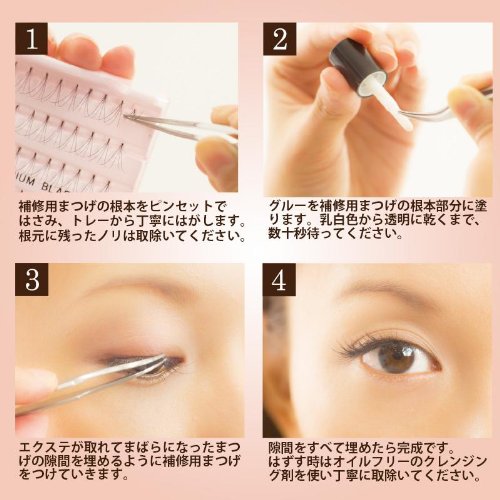 1

IUM BLA

補修用まつげの根本をピンセットではさみ、トレーから丁寧にはがします。根元に残ったノリは取除いてください。

2

グルーを補修用まつげの根本部分に塗ります。乳白色から透明に乾くまで、数十秒待ってください。

3

エクステが取れてまばらになったまつげの隙間を埋めるように補修用まつげをつけていきます。

4

隙間をすべて埋めたら完成です。はずす時はオイルフリーのクレンジング剤を使い丁寧に取除いてください。