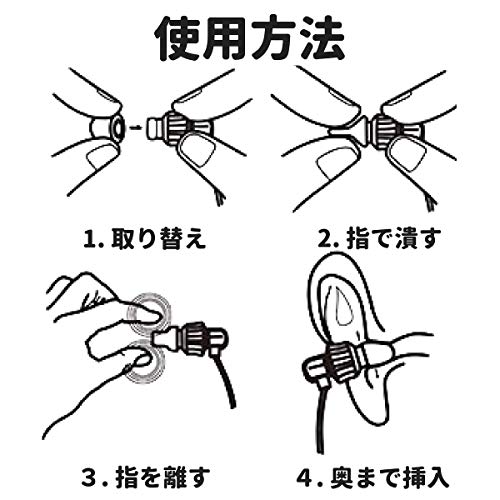 使用方法

1. 取り替え

2. 指で潰す

3. 指を離す

4. 奥まで挿入