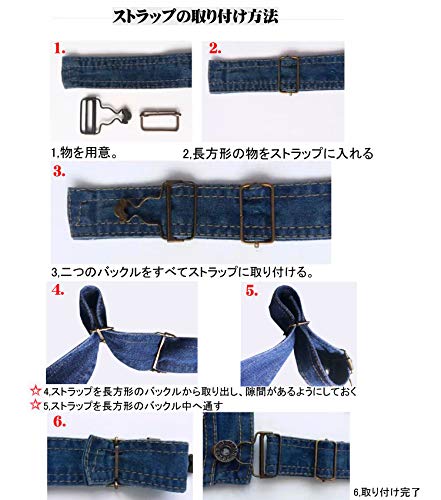 ストラップの取り付け方法

1.

2.

1,物を用意。

2,長方形の物をストラップに入れる

3.

3,二つのバックルをすべてストラップに取り付ける。

4.

5.

☆ 4,ストラップを長方形のバックルから取り出し、隙間があるようにしておく

☆ 5,ストラップを長方形のバックル中へ通す

6.

6,取り付け完了