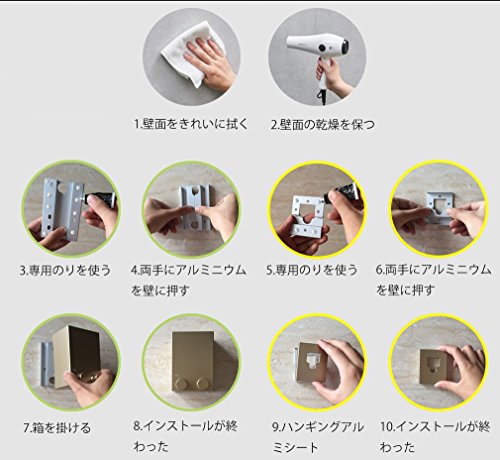 1.壁面をきれいに拭く

2.壁面の乾燥を保つ

3.専用のりを使う

4.両手にアルミニウムを壁に押す

5.専用のりを使う

6.両手にアルミニウムを壁に押す

7.箱を掛ける

8.インストールが終わった

9.ハンギングアルミシート

10.インストールが終わった