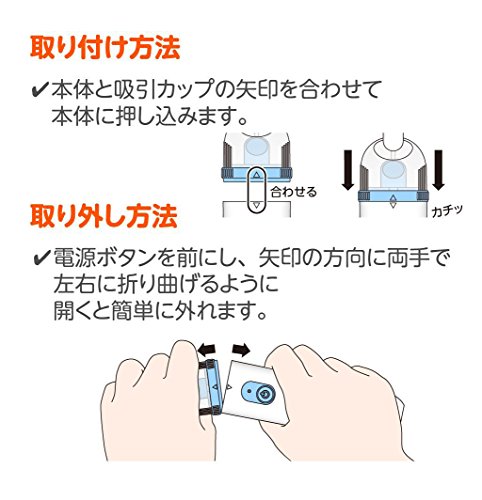 取り付け方法

✔本体と吸引カップの矢印を合わせて本体に押し込みます。

合わせる

カチッ

取り外し方法

✔電源ボタンを前にし、矢印の方向に両手で左右に折り曲げるように開くと簡単に外れます。