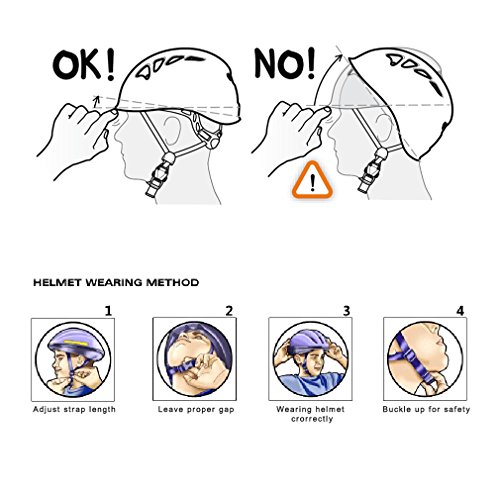 OK!

NO!

!

HELMET WEARING METHOD

1

Adjust strap length

2

Leave proper gap

3

Wearing helmet crorrectly

4

Buckle up for safety