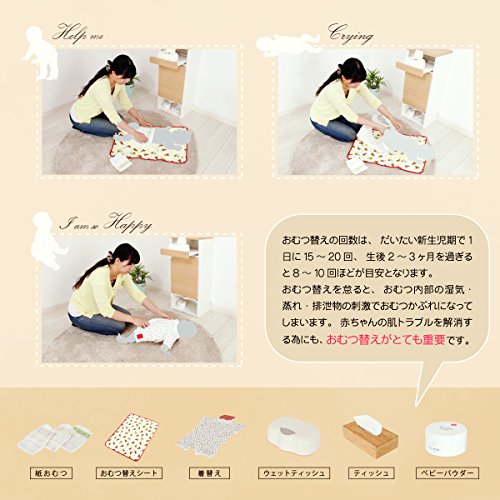 Help me

Crying

I am so Happy

おむつ替えの回数は、だいたい新生児期で1日に15～20回、生後2～3ヶ月を過ぎると8～10回ほどが目安となります。
おむつ替えを怠ると、おむつ内部の湿気・蒸れ・排泄物の刺激でおむつかぶれになってしまいます。赤ちゃんの肌トラブルを解消する為にも、おむつ替えがとても重要です。

紙おむつ

おむつ替えシート

着替え

ウェットティッシュ

ティッシュ

ベビーパウダー