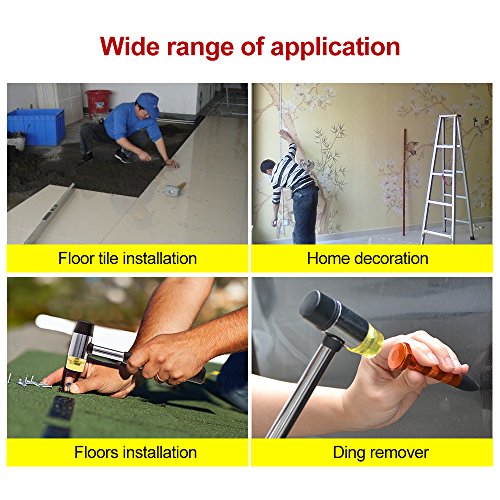 Wide range of application

Floor tile installation

Home decoration

Floors installation

Ding remover