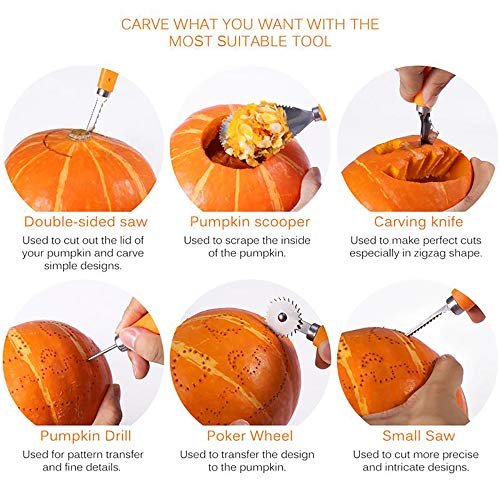 CARVE WHAT YOU WANT WITH THE MOST SUITABLE TOOL

Double-sided saw
Used to cut out the lid of your pumpkin and carve simple designs.

Pumpkin scooper
Used to scrape the inside of the pumpkin.

Carving knife
Used to make perfect cuts especially in zigzag shape.

Pumpkin Drill
Used for pattern transfer and fine details.

Poker Wheel
Used to transfer the design to the pumpkin.

Small Saw
Used to cut more precise and intricate designs.