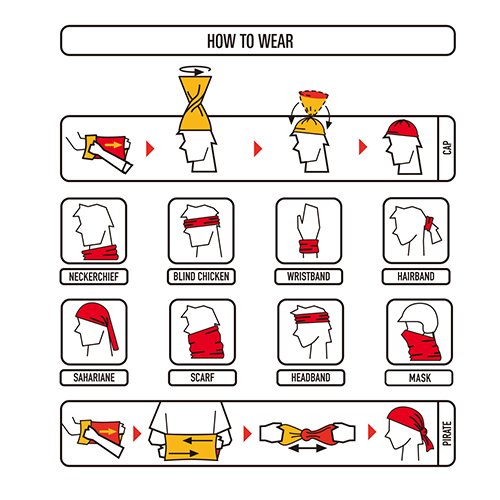 HOW TO WEAR

CAP

NECKERCHIEF

BLIND CHICKEN

WRISTBAND

HAIRBAND

SAHARIANE

SCARF

HEADBAND

MASK

PIRATE