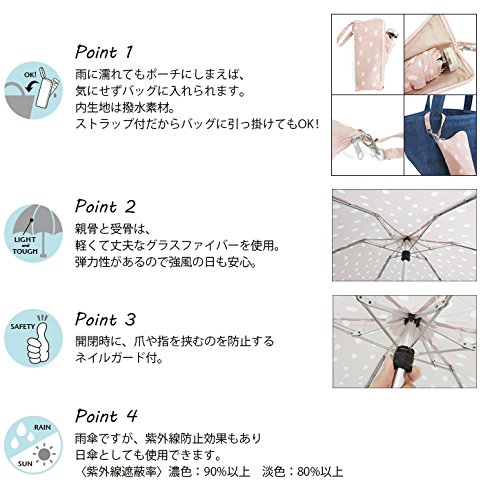 OK!

Point 1

雨に濡れてもポーチにしまえば、
気にせずバッグに入れられます。
内生地は撥水素材。
ストラップ付だからバッグに引っ掛けてもOK!

LIGHT and TOUGH

Point 2

親骨と受骨は、
軽くて丈夫なグラスファイバーを使用。
弾力性があるので強風の日も安心。

SAFETY

Point 3

開閉時に、爪や指を挟むのを防止する
ネイルガード付。

RAIN

SUN

Point 4

雨傘ですが、紫外線防止効果もあり
日傘としても使用できます。
〈紫外線遮蔽率〉濃色：90%以上　淡色：80%以上