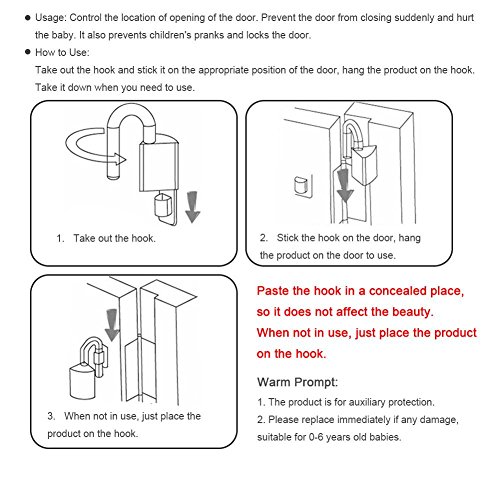 ● Usage: Control the location of opening of the door. Prevent the door from closing suddenly and hurt the baby. It also prevents children's pranks and locks the door.

● How to Use:
Take out the hook and stick it on the appropriate position of the door, hang the product on the hook. Take it down when you need to use.

1. Take out the hook.

2. Stick the hook on the door, hang the product on the door to use.

3. When not in use, just place the product on the hook.

Paste the hook in a concealed place, so it does not affect the beauty. When not in use, just place the product on the hook.

Warm Prompt:
1. The product is for auxiliary protection.
2. Please replace immediately if any damage, suitable for 0-6 years old babies.