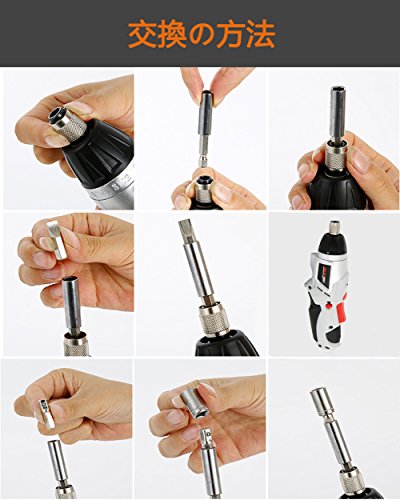 交換の方法