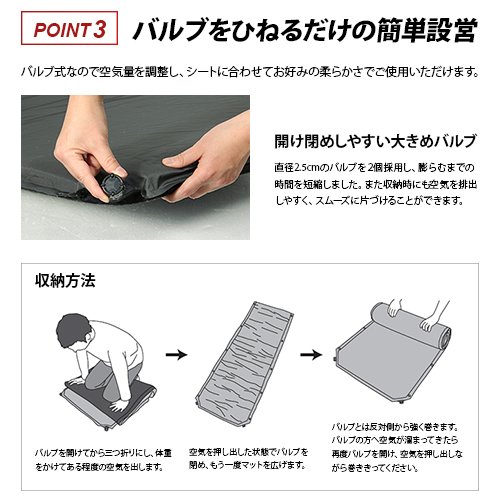 POINT 3 バルブをひねるだけの簡単設営

バルブ式なので空気量を調整し、シートに合わせてお好みの柔らかさでご使用いただけます。

開け閉めしやすい大きめバルブ

直径2.5cmのバルブを2個採用し、膨らむまでの時間を短縮しました。また収納時にも空気を排出しやすく、スムーズに片づけることができます。

収納方法

バルブを開けてから三つ折りにし、体重をかけてある程度の空気を出します。

空気を押し出した状態でバルブを閉め、もう一度マットを広げます。

バルブとは反対側から強く巻きます。バルブの方へ空気が溜まってきたら再度バルブを開け、空気を押し出しながら巻ききってください。