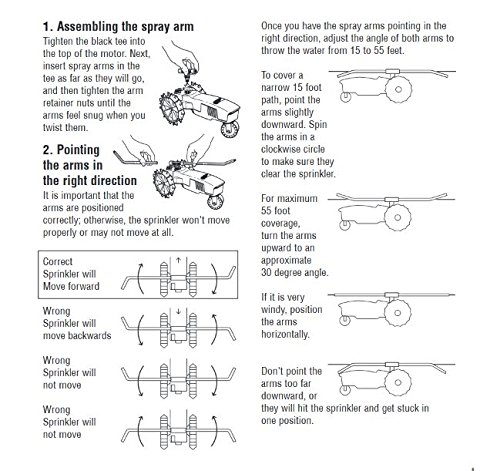 1. Assembling the spray arm

Tighten the black tee into the top of the motor. Next, insert spray arms in the tee as far as they will go, and then tighten the arm retainer nuts until the arms feel snug when you twist them.

2. Pointing the arms in the right direction

It is important that the arms are positioned correctly; otherwise, the sprinkler won't move properly or may not move at all.

Correct
Sprinkler will
Move forward

Wrong
Sprinkler will
move backwards

Wrong
Sprinkler will
not move

Wrong
Sprinkler will
not move

Once you have the spray arms pointing in the right direction, adjust the angle of both arms to throw the water from 15 to 55 feet.

To cover a narrow 15 foot path, point the arms slightly downward. Spin the arms in a clockwise circle to make sure they clear the sprinkler.

For maximum 55 foot coverage, turn the arms upward to an approximate 30 degree angle.

If it is very windy, position the arms horizontally.

Don't point the arms too far downward, or they will hit the sprinkler and get stuck in one position.