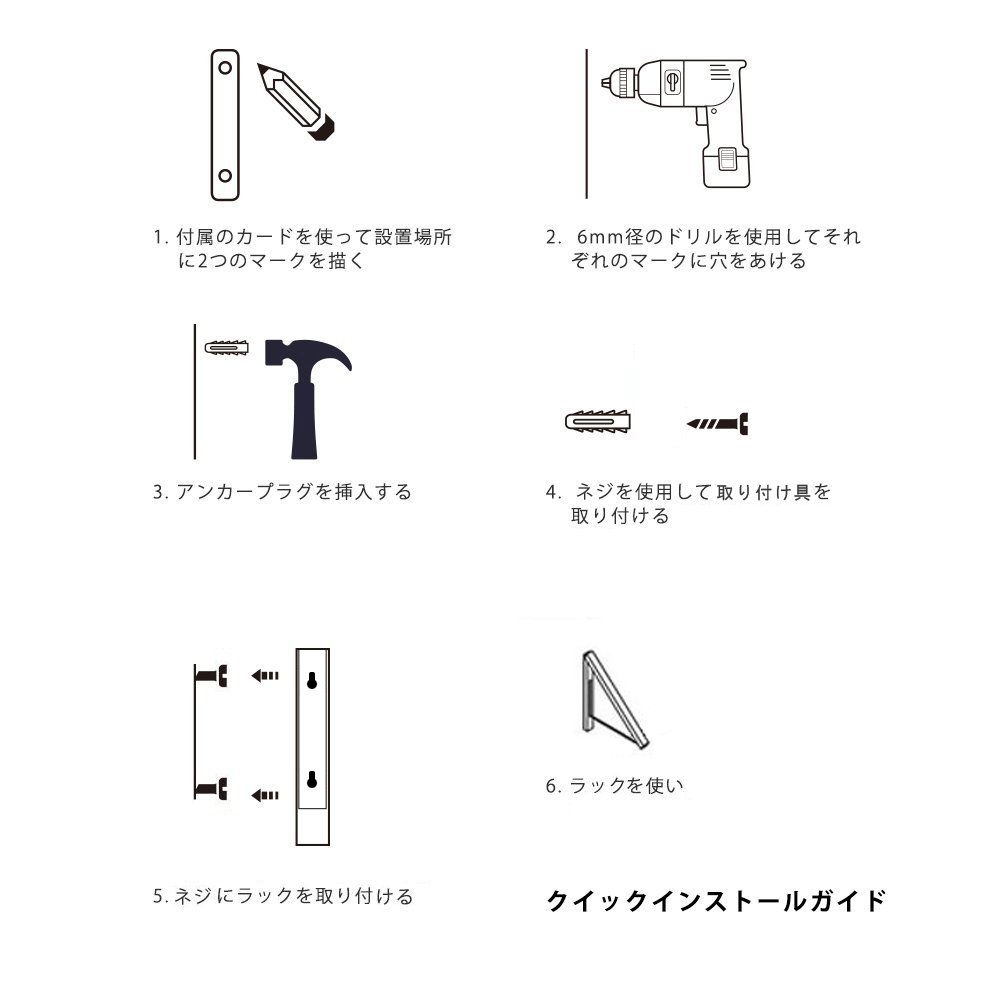 1. 付属のカードを使って設置場所に2つのマークを描く

2. 6mm径のドリルを使用してそれぞれのマークに穴をあける

3. アンカープラグを挿入する

4. ネジを使用して取り付け具を取り付ける

5. ネジにラックを取り付ける

6. ラックを使い

クイックインストールガイド