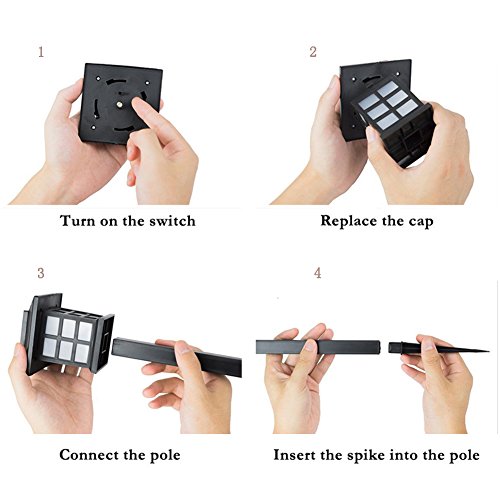 1

Turn on the switch

2

Replace the cap

3

Connect the pole

4

Insert the spike into the pole