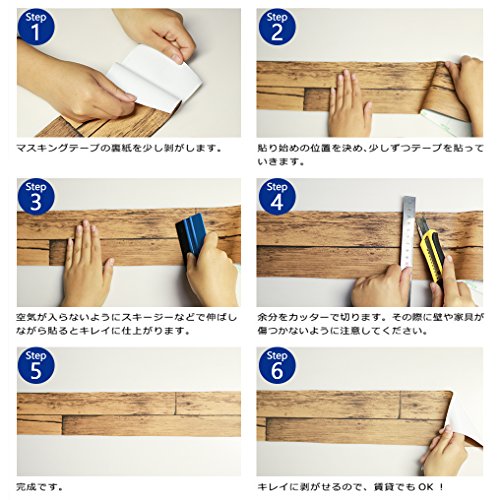 Step 1

マスキングテープの裏紙を少し剥がします。

Step 2

貼り始めの位置を決め、少しずつテープを貼っていきます。

Step 3

空気が入らないようにスキージーなどで伸ばしながら貼るとキレイに仕上がります。

Step 4

余分をカッターで切ります。その際に壁や家具が傷つかないように注意してください。

Step 5

完成です。

Step 6

キレイに剥がせるので、賃貸でもOK！