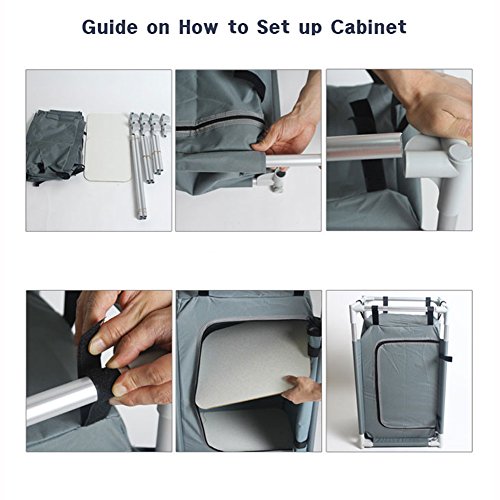 Guide on How to Set up Cabinet