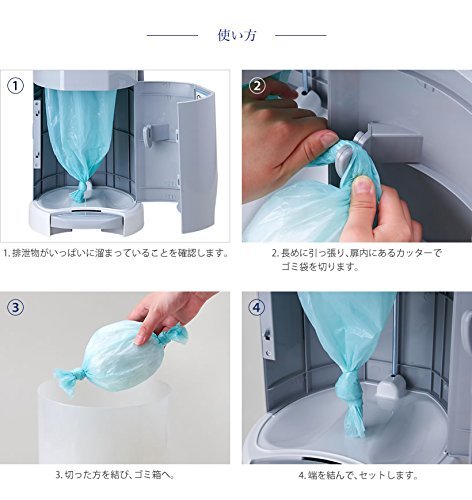 使い方

①

1. 排泄物がいっぱいに溜まっていることを確認します。

②

2. 長めに引っ張り、扉内にあるカッターでゴミ袋を切ります。

③

3. 切った方を結び、ゴミ箱へ。

④

4. 端を結んで、セットします。