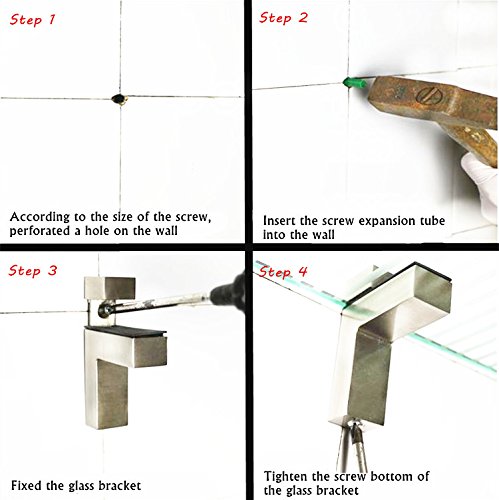 Step 1

According to the size of the screw, perforated a hole on the wall

Step 2

Insert the screw expansion tube into the wall

Step 3

Fixed the glass bracket

Step 4

Tighten the screw bottom of the glass bracket