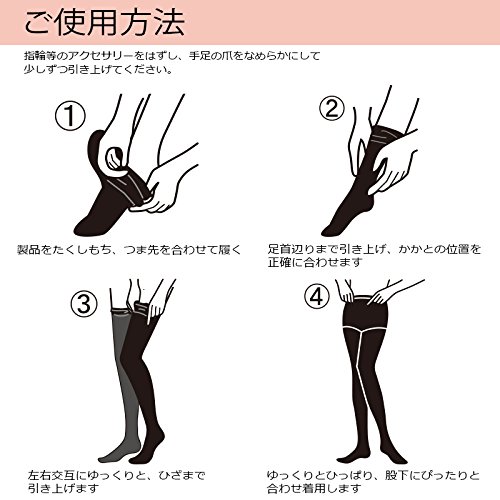 ご使用方法

指輪等のアクセサリーをはずし、手足の爪をなめらかにして少しずつ引き上げてください。

①

製品をたくしもち、つま先を合わせて履く

②

足首辺りまで引き上げ、かかとの位置を正確に合わせます

③

左右交互にゆっくりと、ひざまで引き上げます

④

ゆっくりとひっぱり、股下にぴったりと合わせ着用します