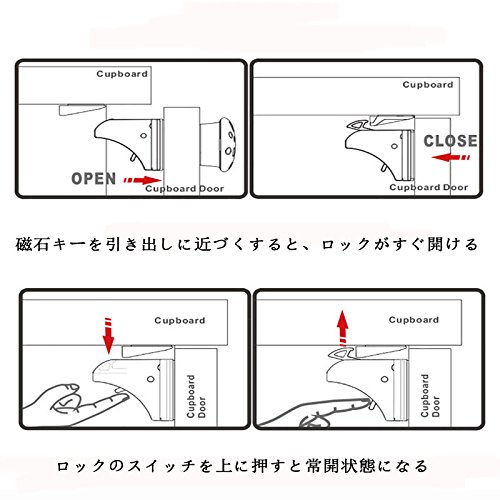 Cupboard

OPEN

Cupboard Door

Cupboard

CLOSE

Cupboard Door

磁石キーを引き出しに近づくすると、ロックがすぐ開ける

Cupboard

Cupboard Door

Cupboard

Cupboard Door

ロックのスイッチを上に押すと常開状態になる