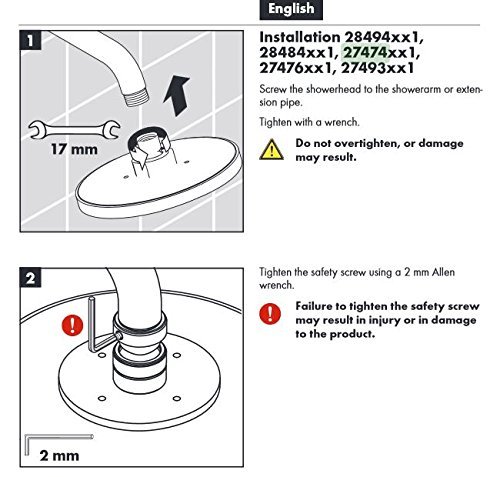 English

1

17 mm

Installation 28494xx1, 28484xx1, 27474xx1, 27476xx1, 27493xx1

Screw the showerhead to the showerarm or extension pipe.

Tighten with a wrench.

Do not overtighten, or damage may result.

2

2 mm

Tighten the safety screw using a 2 mm Allen wrench.

Failure to tighten the safety screw may result in injury or in damage to the product.