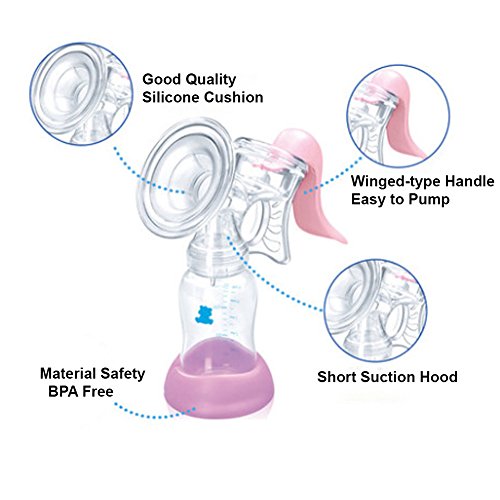 Good Quality
Silicone Cushion

Winged-type Handle
Easy to Pump

Short Suction Hood

Material Safety
BPA Free