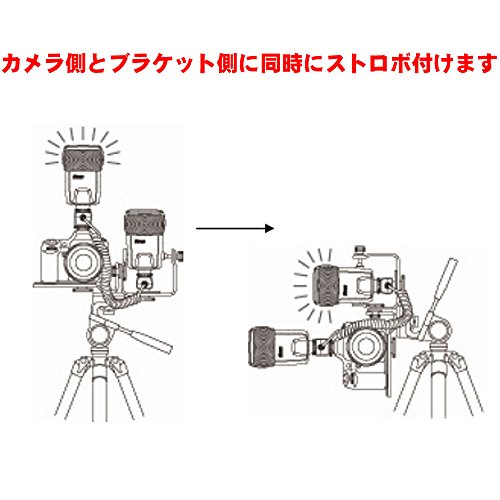 カメラ側とブラケット側に同時にストロボ付けます