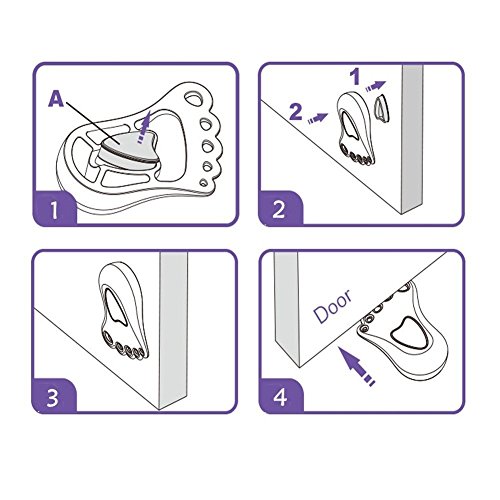 A

1

1

2

2

3

Door

4