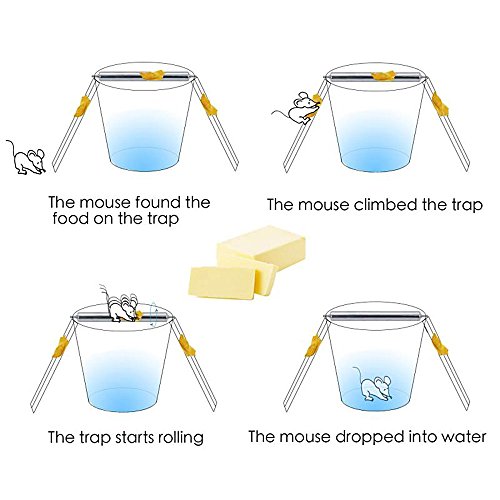 The mouse found the food on the trap

The mouse climbed the trap

The trap starts rolling

The mouse dropped into water