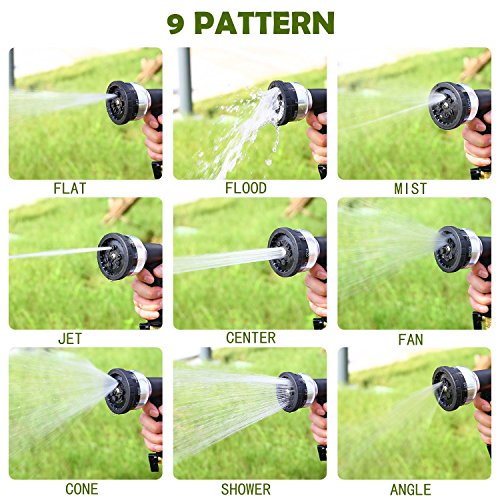 9 PATTERN

FLAT

FLOOD

MIST

JET

CENTER

FAN

CONE

SHOWER

ANGLE