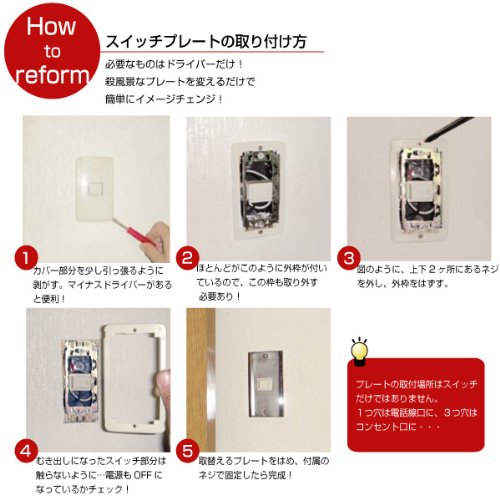 How
to
reform

スイッチプレートの取り付け方

必要なものはドライバーだけ！
殺風景なプレートを変えるだけで
簡単にイメージチェンジ！

1
カバー部分を少し引っ張るように剥がす。マイナスドライバーがあると便利！

2
ほとんどがこのように外枠が付いているので、この枠も取り外す必要あり！

3
図のように、上下2ヶ所にあるネジを外し、外枠をはずす。

4
むき出しになったスイッチ部分は触らないように…電源もOFFになっているかチェック！

5
取替えるプレートをはめ、付属のネジで固定したら完成！

プレートの取付場所はスイッチだけではありません。
1つ穴は電話線口に、3つ穴はコンセント口に・・・