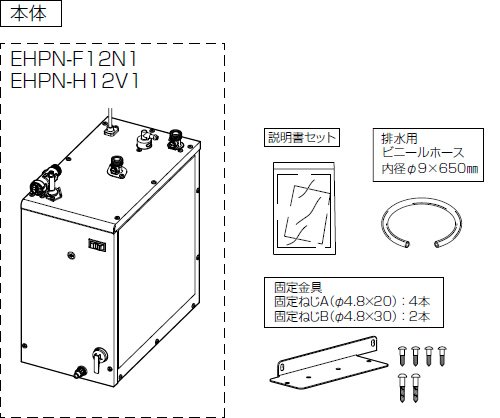 本体

EHPN-F12N1
EHPN-H12V1

説明書セット

排水用
ビニールホース
内径φ9×650㎜

固定金具
固定ねじA(φ4.8×20):4本
固定ねじB(φ4.8×30):2本