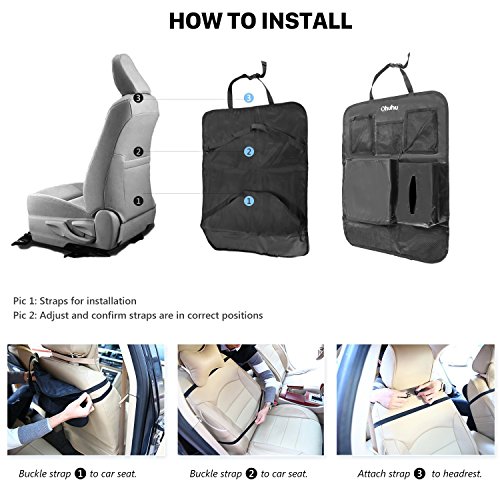 HOW TO INSTALL

3
2
1

3
2
1

Ohuhu

Pic 1: Straps for installation
Pic 2: Adjust and confirm straps are in correct positions

Buckle strap 1 to car seat.

Buckle strap 2 to car seat.

Attach strap 3 to headrest.