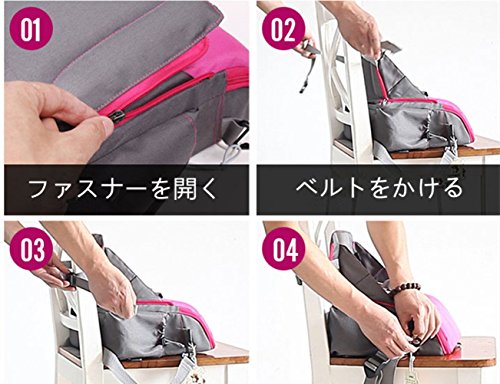 01

ファスナーを開く

02

ベルトをかける

03

04