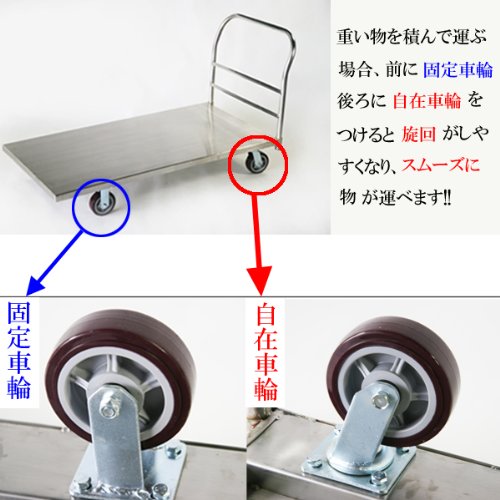 重い物を積んで運ぶ場合、前に 固定車輪 後ろに 自在車輪 をつけると 旋回 がしやすくなり、スムーズに 物 が運べます!!

固定車輪

自在車輪