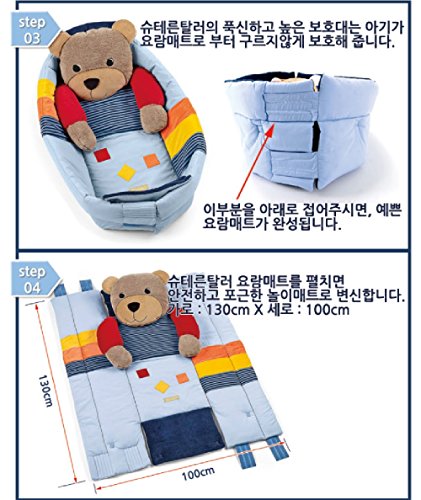 step 03

슈테른탈러의 푹신하고 높은 보호대는 아기가 요람매트로 부터 구르지않게 보호해 줍니다.

이부분을 아래로 접어주시면, 예쁜 요람매트가 완성됩니다.

step 04

슈테른탈러 요람매트를 펼치면 안전하고 포근한 놀이매트로 변신합니다. 가로 : 130cm X 세로 : 100cm

130cm

100cm