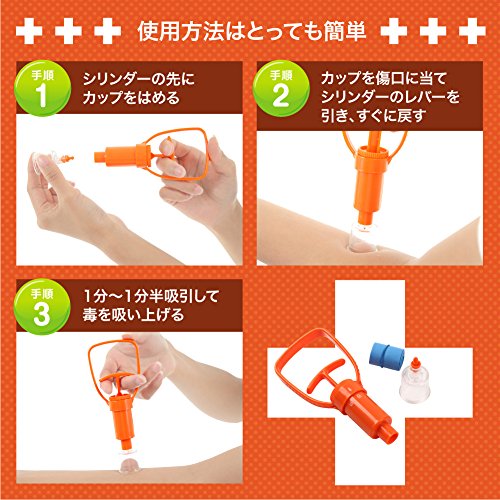 使用方法はとっても簡単

手順
1
シリンダーの先にカップをはめる

手順
2
カップを傷口に当てシリンダーのレバーを引き、すぐに戻す

手順
3
1分～1分半吸引して毒を吸い上げる