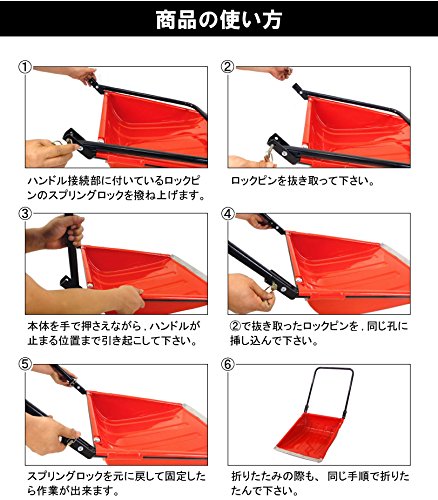 商品の使い方

①

ハンドル接続部に付いているロックピンのスプリングロックを撥ね上げます。

②

ロックピンを抜き取って下さい。

③

本体を手で押さえながら，ハンドルが止まる位置まで引き起こして下さい。

④

②で抜き取ったロックピンを，同じ孔に挿し込んで下さい。

⑤

スプリングロックを元に戻して固定したら作業が出来ます。

⑥

折りたたみの際も、同じ手順で折りたたんで下さい。