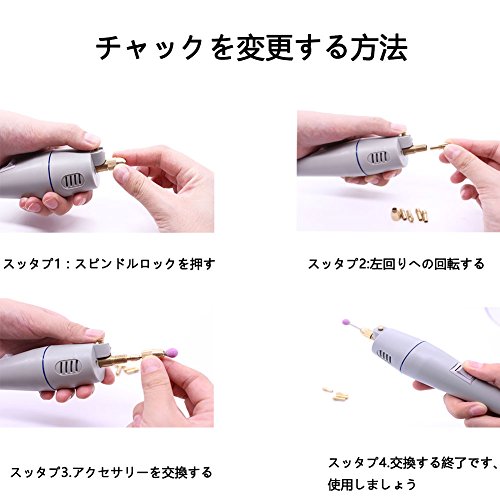 チャックを変更する方法

スッタプ1：スピンドルロックを押す

スッタプ2:左回りへの回転する

スッタプ3.アクセサリーを交換する

スッタプ4.交換する終了です、使用しましょう