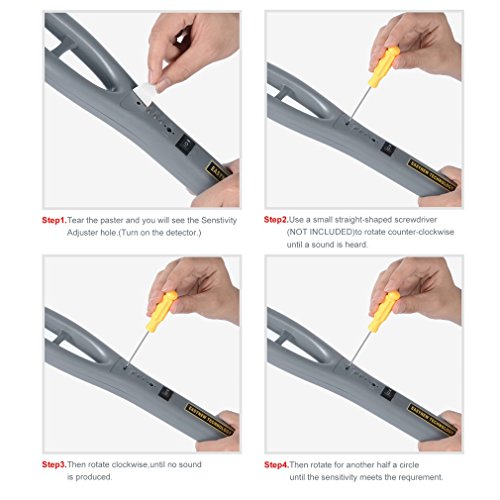 EASYNEW TECHNOLOGY

Step1.Tear the paster and you will see the Senstivity Adjuster hole.(Turn on the detector.)

EASYNEW TECHNOLOGY

Step2.Use a small straight-shaped screwdriver (NOT INCLUDED)to rotate counter-clockwise until a sound is heard.

EASYNEW TECHNOLOGY

Step3.Then rotate clockwise,until no sound is produced.

EASYNEW TECHNOLOGY

Step4.Then rotate for another half a circle until the sensitivity meets the requrement.