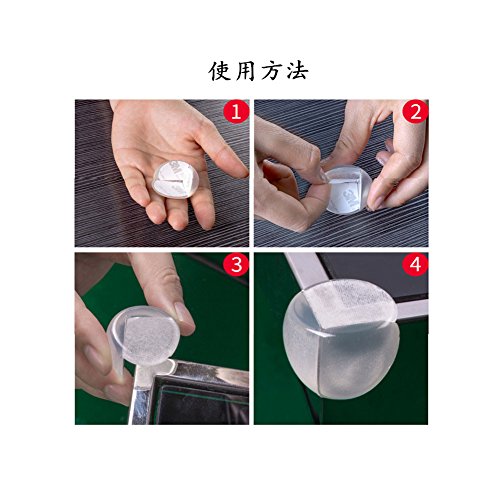 使用方法

1

3M

2

3M

3

4