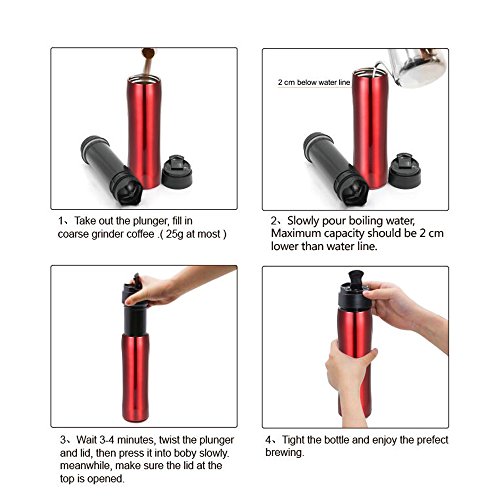 1、Take out the plunger, fill in coarse grinder coffee .( 25g at most )

2 cm below water line

2、Slowly pour boiling water, Maximum capacity should be 2 cm lower than water line.

3、Wait 3-4 minutes, twist the plunger and lid, then press it into boby slowly. meanwhile, make sure the lid at the top is opened.

4、Tight the bottle and enjoy the prefect brewing.