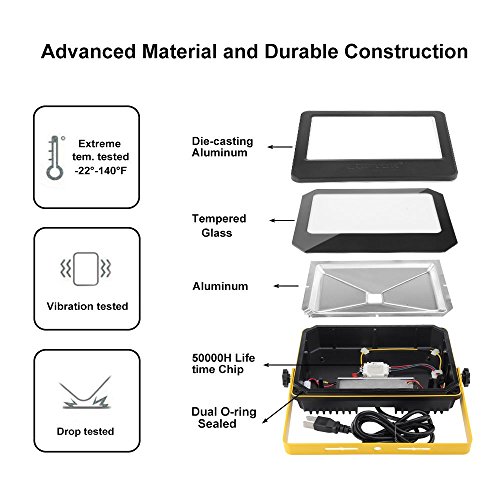 Advanced Material and Durable Construction

Extreme tem. tested -22°-140°F

Vibration tested

Drop tested

Die-casting Aluminum

Tempered Glass

Aluminum

50000H Life time Chip

Dual O-ring Sealed