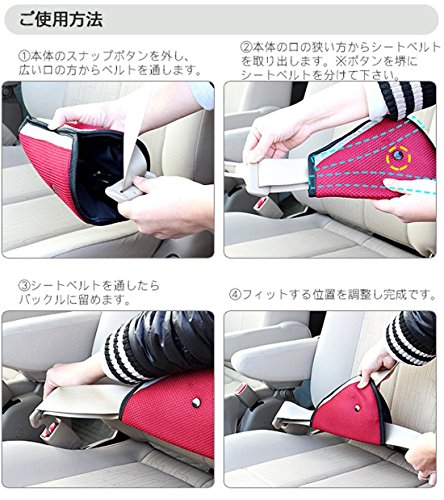 ご使用方法

①本体のスナップボタンを外し、広い口の方からベルトを通します。

②本体の口の狭い方からシートベルトを取り出します。※ボタンを堺にシートベルトを分けて下さい。

③シートベルトを通したらバックルに留めます。

④フィットする位置を調整し完成です。