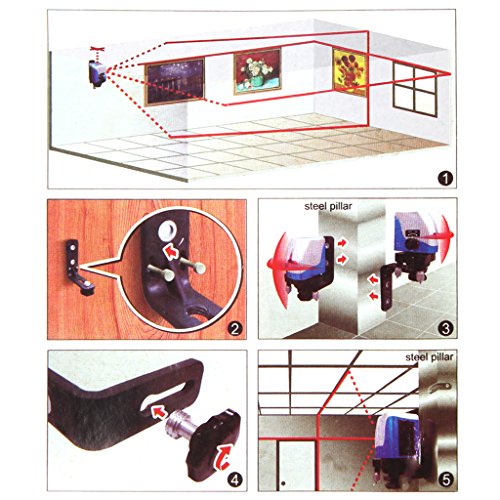 1

2

steel pillar

3

4

steel pillar

5