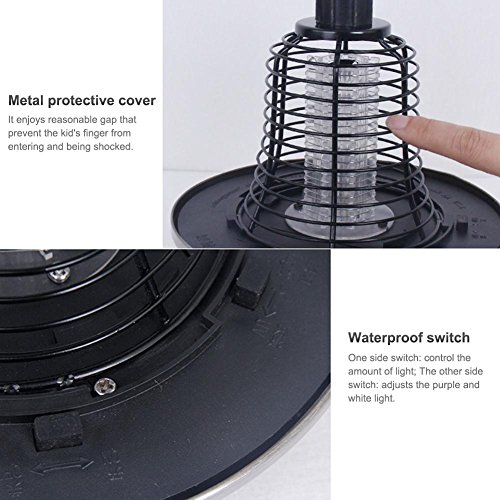 Metal protective cover

It enjoys reasonable gap that prevent the kid's finger from entering and being shocked.

Waterproof switch

One side switch: control the amount of light; The other side switch: adjusts the purple and white light.