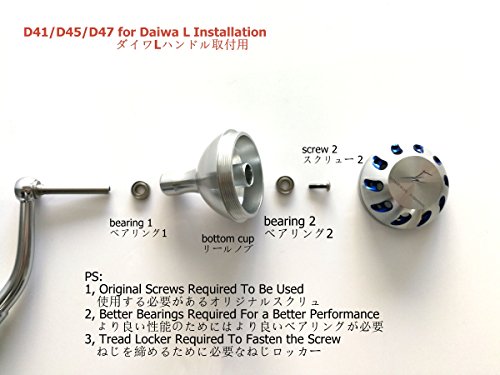 D41/D45/D47 for Daiwa L Installation
ダイワLハンドル取付用

screw 2
スクリュー2

bearing 1
ベアリング1

bottom cup
リールノブ

bearing 2
ベアリング2

PS:
1, Original Screws Required To Be Used
使用する必要があるオリジナルスクリュ
2, Better Bearings Required For a Better Performance
より良い性能のためにはより良いベアリングが必要
3, Tread Locker Required To Fasten the Screw
ねじを締めるために必要なねじロッカー