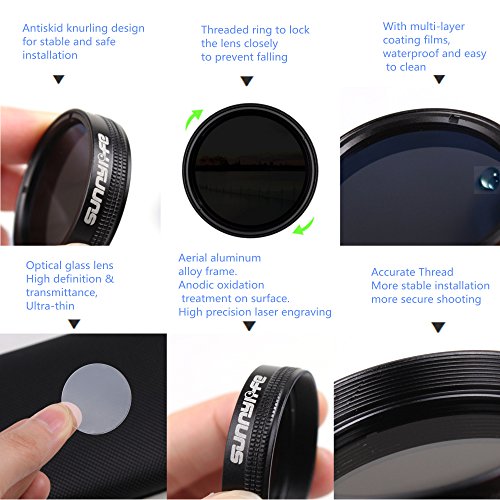 Antiskid knurling design for stable and safe installation

Threaded ring to lock the lens closely to prevent falling

With multi-layer coating films, waterproof and easy to clean

sunnylife

Optical glass lens
High definition & transmittance,
Ultra-thin

Aerial aluminum alloy frame.
Anodic oxidation treatment on surface.
High precision laser engraving

Accurate Thread
More stable installation
more secure shooting

sunnylife