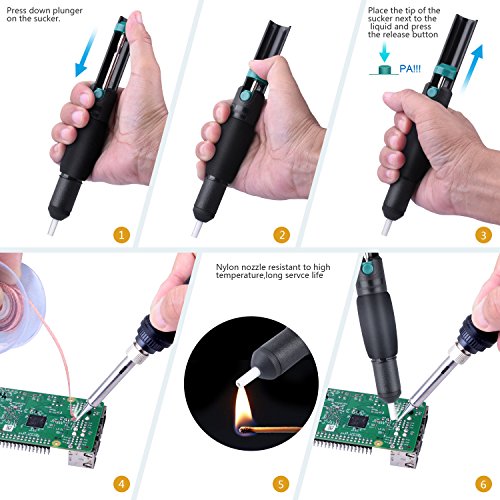 Press down plunger on the sucker.

1

2

Place the tip of the sucker next to the liquid and press the release button

PA!!!

3

4

Nylon nozzle resistant to high temperature,long servce life

5

6