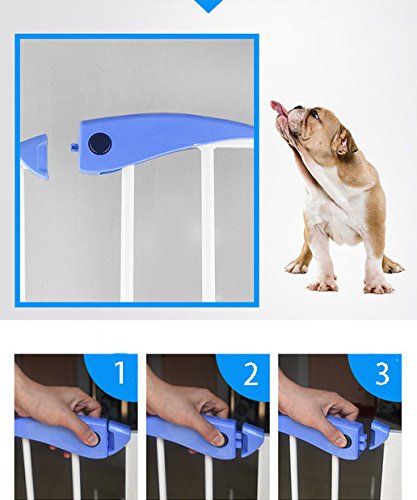 1

2

3