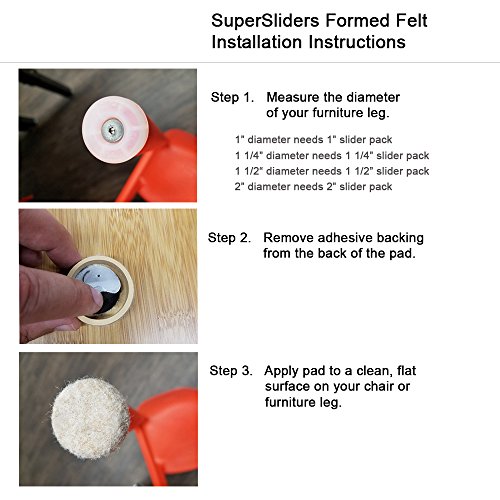 SuperSliders Formed Felt Installation Instructions

Step 1. Measure the diameter of your furniture leg.

1" diameter needs 1" slider pack
1 1/4" diameter needs 1 1/4" slider pack
1 1/2" diameter needs 1 1/2" slider pack
2" diameter needs 2" slider pack

Step 2. Remove adhesive backing from the back of the pad.

Step 3. Apply pad to a clean, flat surface on your chair or furniture leg.